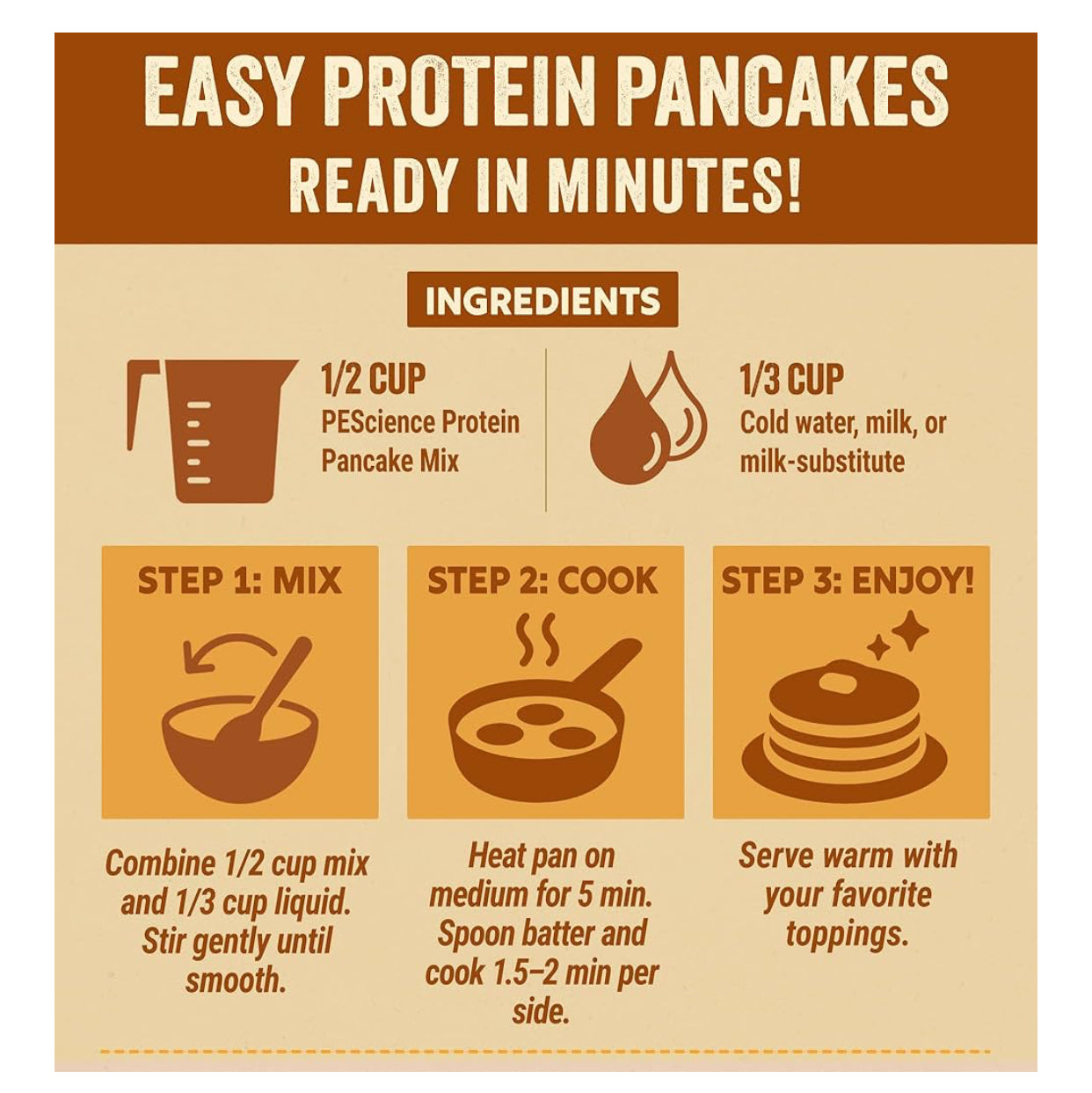 EASY PROTEIN PANCAKES
READY IN MINUTES!

INGREDIENTS

1/2 CUP
PEScience Protein Pancake Mix

1/3 CUP
Cold water, milk, or milk-substitute

STEP 1: MIX

Combine 1/2 cup mix and 1/3 cup liquid. Stir gently until smooth.

STEP 2: COOK

Heat pan on medium for 5 min. Spoon batter and cook 1.5–2 min per side.

STEP 3: ENJOY!

Serve warm with your favorite toppings.